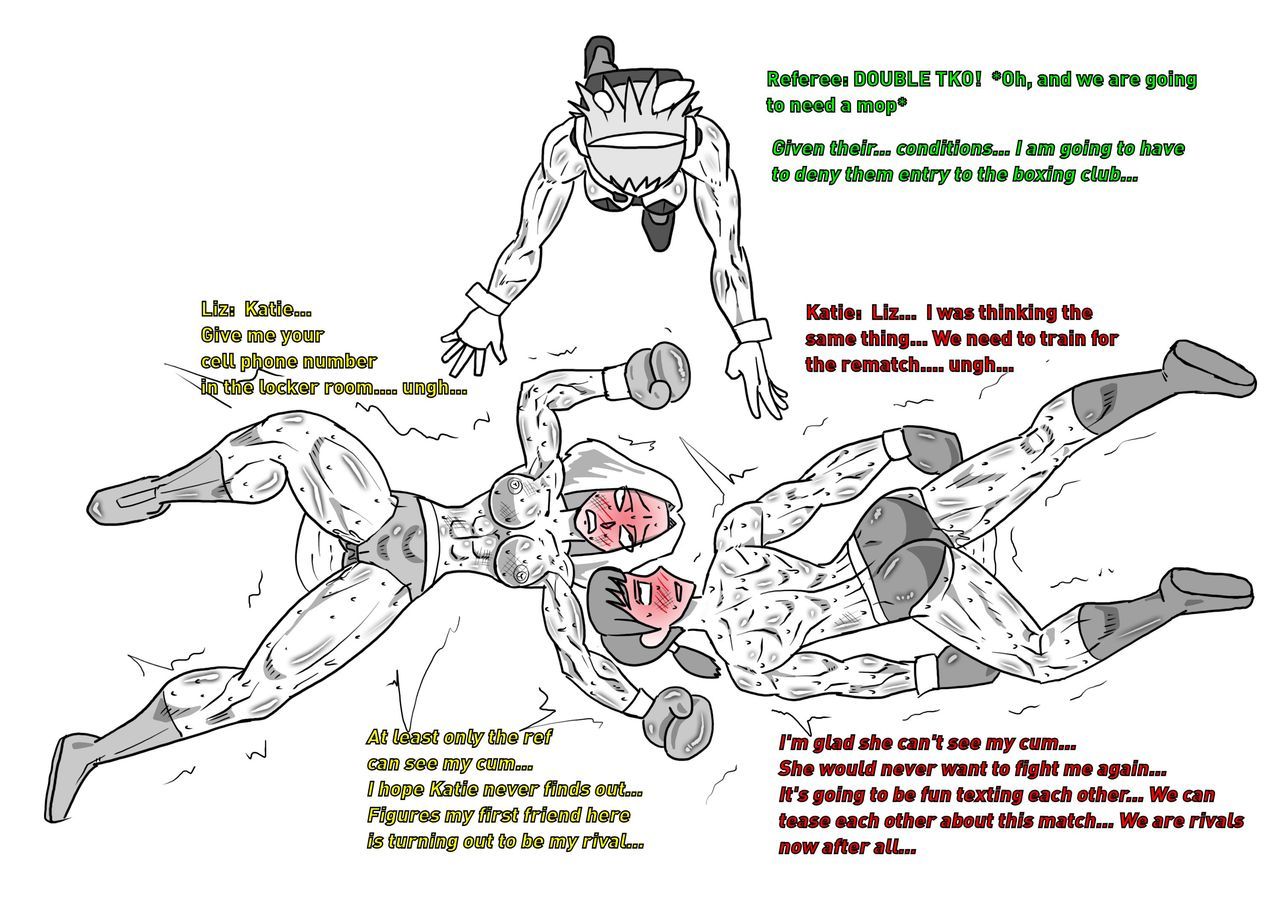 Referee: DOUBLE TKO! *Oh, and we are going to need a mop*

Given their... conditions... I am going to have to deny them entry to the boxing club...

Liz: Katie... Give me your cell phone number in the locker room..... ungh...

Katie: Liz... I was thinking the same thing... We need to train for the rematch.... ungh...

At least only the ref can see my cum... I hope Katie never finds out... Figures my first friend here is turning out to be my rival...

I'm glad she can't see my cum... She would never want to fight me again... It's going to be fun texting each other... We can tease each other about this match... We are rivals now after all...