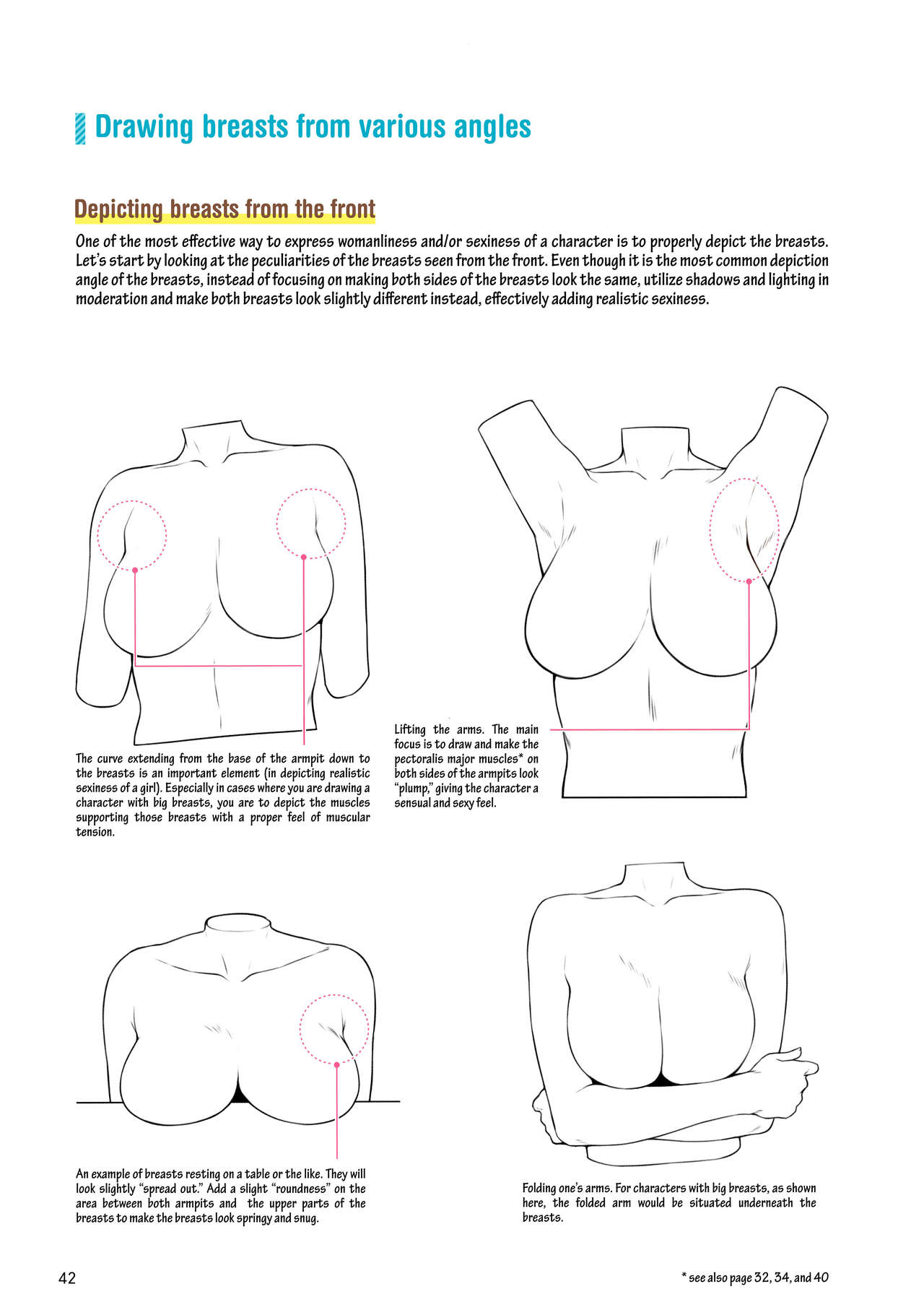 Drawing breasts from various angles

Depicting breasts from the front

One of the most effective way to express womanliness and/or sexiness of a character is to properly depict the breasts. Let's start by looking at the peculiarities of the breasts seen from the front. Even though it is the most common depiction angle of the breasts, instead of focusing on making both sides of the breasts look the same, utilize shadows and lighting in moderation and make both breasts look slightly different instead, effectively adding realistic sexiness.

The curve extending from the base of the armpit down to the breasts is an important element (in depicting realistic sexiness of a girl). Especially in cases where you are drawing a character with big breasts, you are to depict the muscles supporting those breasts with a proper feel of muscular tension.

Lifting the arms. The main focus is to draw and make the pectoralis major muscles* on both sides of the armpits look "plump," giving the character a sensual and sexy feel.

An example of breasts resting on a table or the like. They will look slightly "spread out." Add a slight "roundness" on the area between both armpits and the upper parts of the breasts to make the breasts look springy and snug.

Folding one's arms. For characters with big breasts, as shown here, the folded arm would be situated underneath the breasts.

42

* see also page 32, 34, and 40